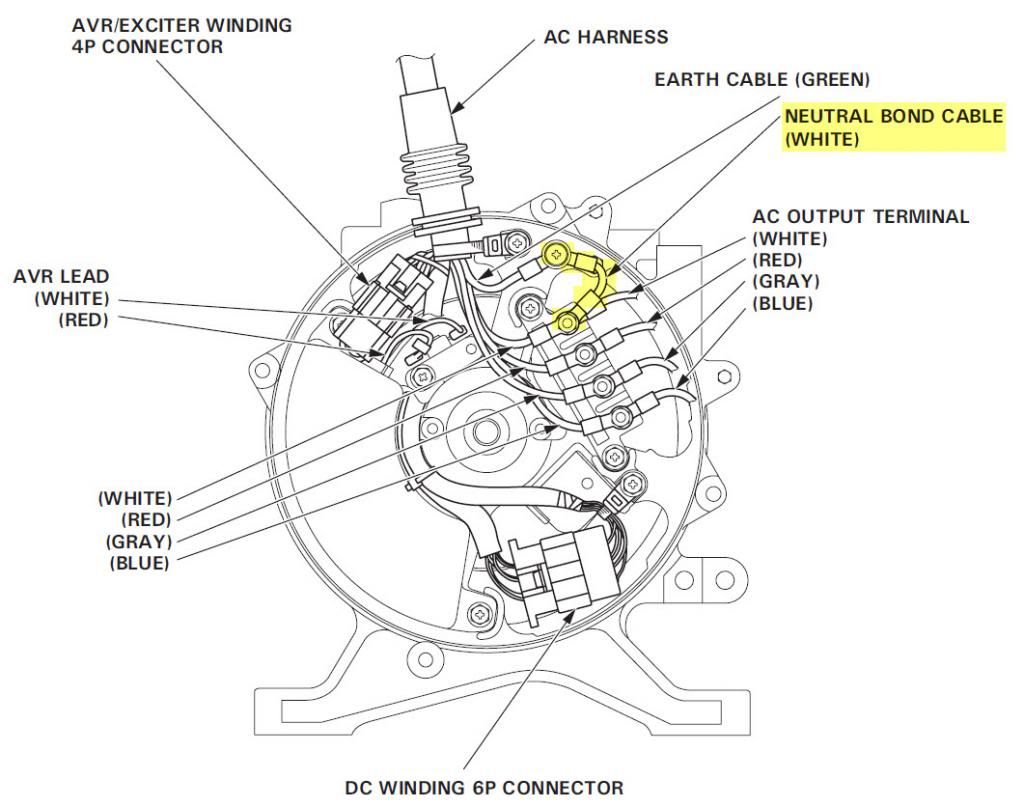 AVR/EXCITER WINDING
4P CONNECTOR

AC HARNESS

EARTH CABLE (GREEN)

NEUTRAL BOND CABLE
(WHITE)

AC OUTPUT TERMINAL
(WHITE)
(RED)
(GRAY)
(BLUE)

AVR LEAD
(WHITE)
(RED)

(WHITE)
(RED)
(GRAY)
(BLUE)

DC WINDING 6P CONNECTOR