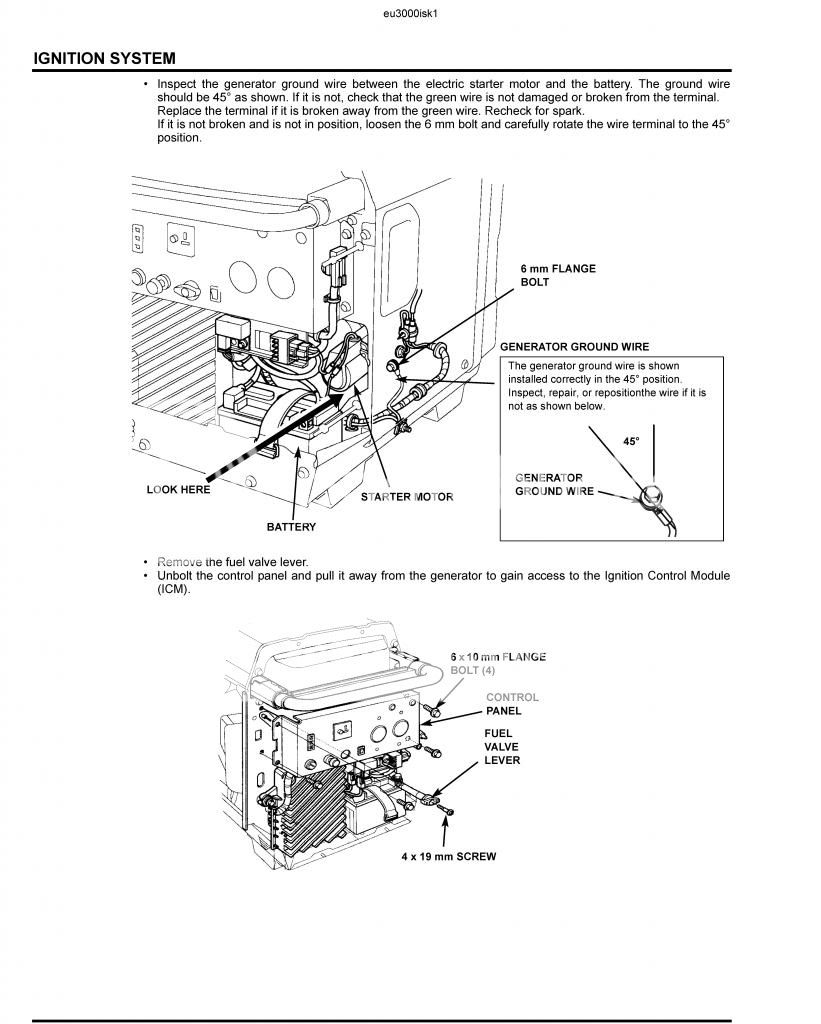 eu3000isk1

IGNITION SYSTEM

• Inspect the generator ground wire between the electric starter motor and the battery. The ground wire should be 45° as shown. If it is not, check that the green wire is not damaged or broken from the terminal. Replace the terminal if it is broken away from the green wire. Recheck for spark.
If it is not broken and is not in position, loosen the 6 mm bolt and carefully rotate the wire terminal to the 45° position.

6 mm FLANGE BOLT

GENERATOR GROUND WIRE

The generator ground wire is shown installed correctly in the 45° position. Inspect, repair, or repositionthe wire if it is not as shown below.

45°

GENERATOR GROUND WIRE

LOOK HERE

STARTER MOTOR

BATTERY

• Remove the fuel valve lever.
• Unbolt the control panel and pull it away from the generator to gain access to the Ignition Control Module (ICM).

6 x 10 mm FLANGE BOLT (4)

CONTROL PANEL

FUEL VALVE LEVER

4 x 19 mm SCREW